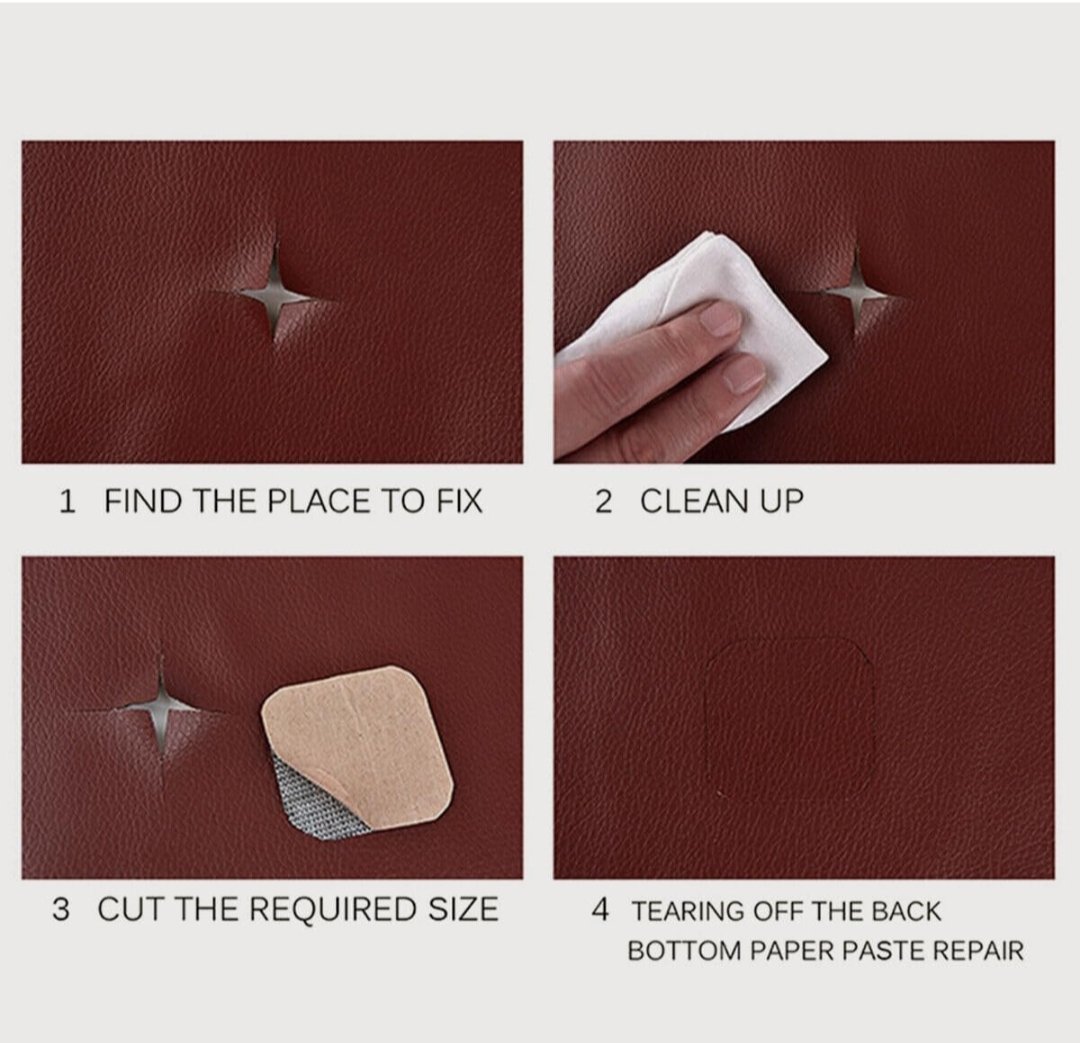 1 FIND THE PLACE TO FIX

2 CLEAN UP

3 CUT THE REQUIRED SIZE

4 TEARING OFF THE BACK BOTTOM PAPER PASTE REPAIR